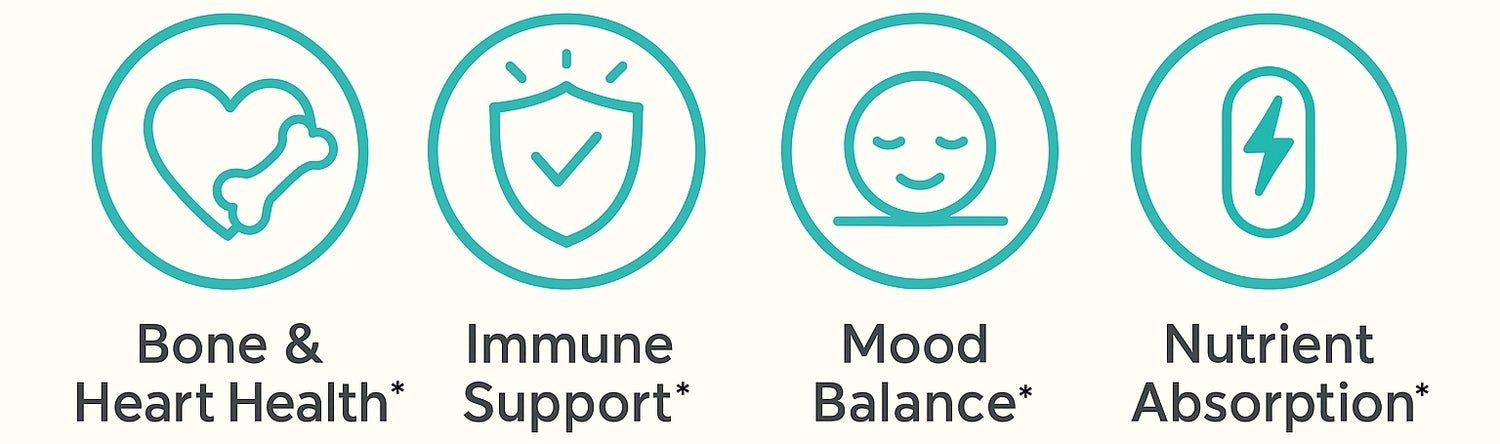 Bone & Heart Health*

Immune Support*

Mood Balance*

Nutrient Absorption*